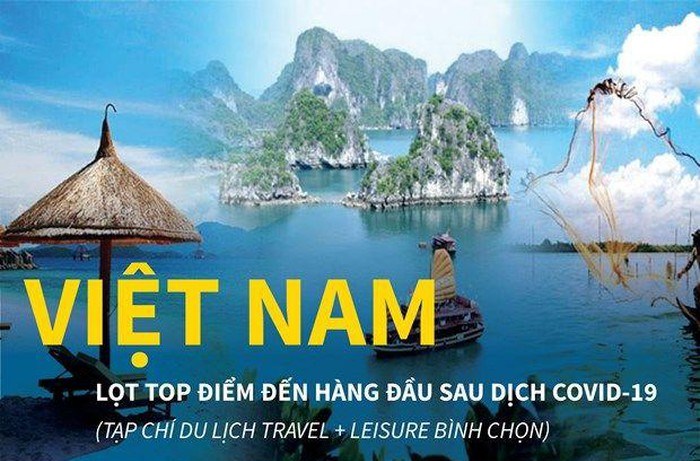 VIỆT NAM

LỌT TOP ĐIỂM ĐẾN HÀNG ĐẦU SAU DỊCH COVID-19

(TẠP CHÍ DU LỊCH TRAVEL + LEISURE BÌNH CHỌN)